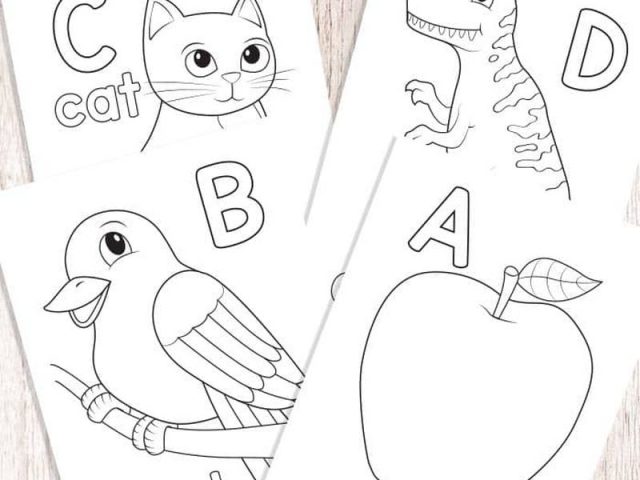 C
cat

D

B

A