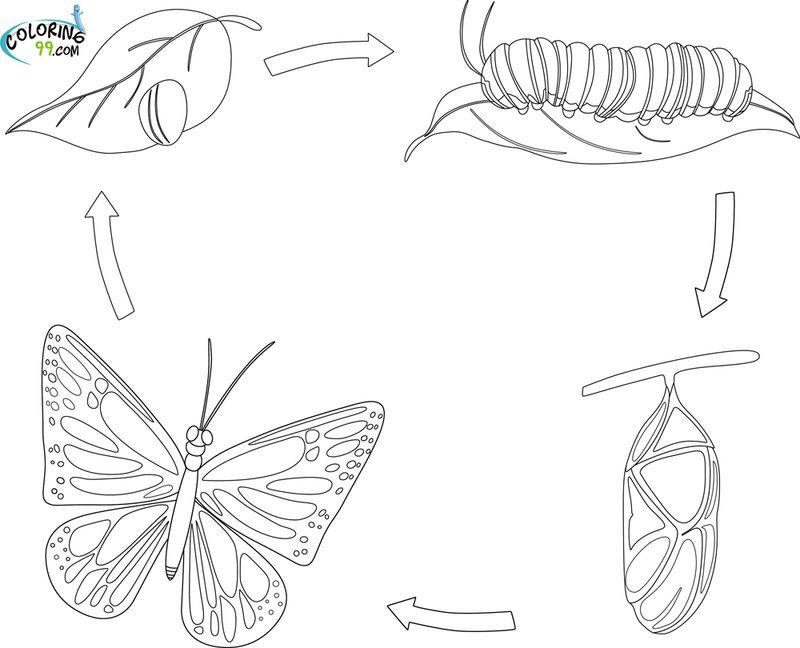 COLORING
99.COM